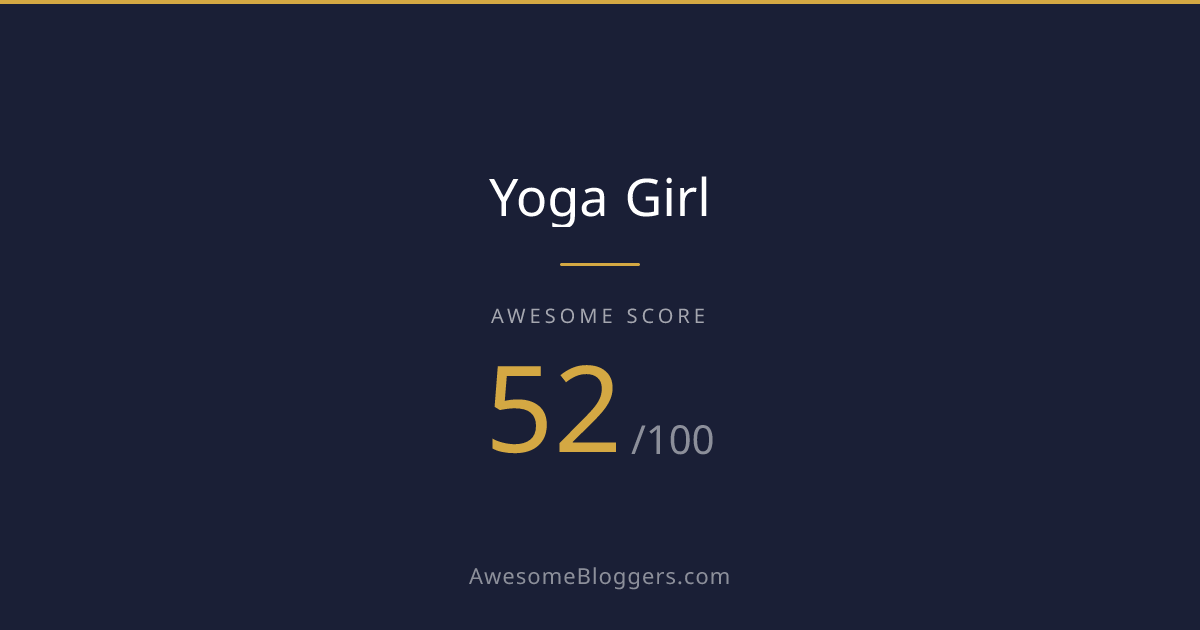 Yoga Girl

AWESOME SCORE

52 /100

AwesomeBloggers.com