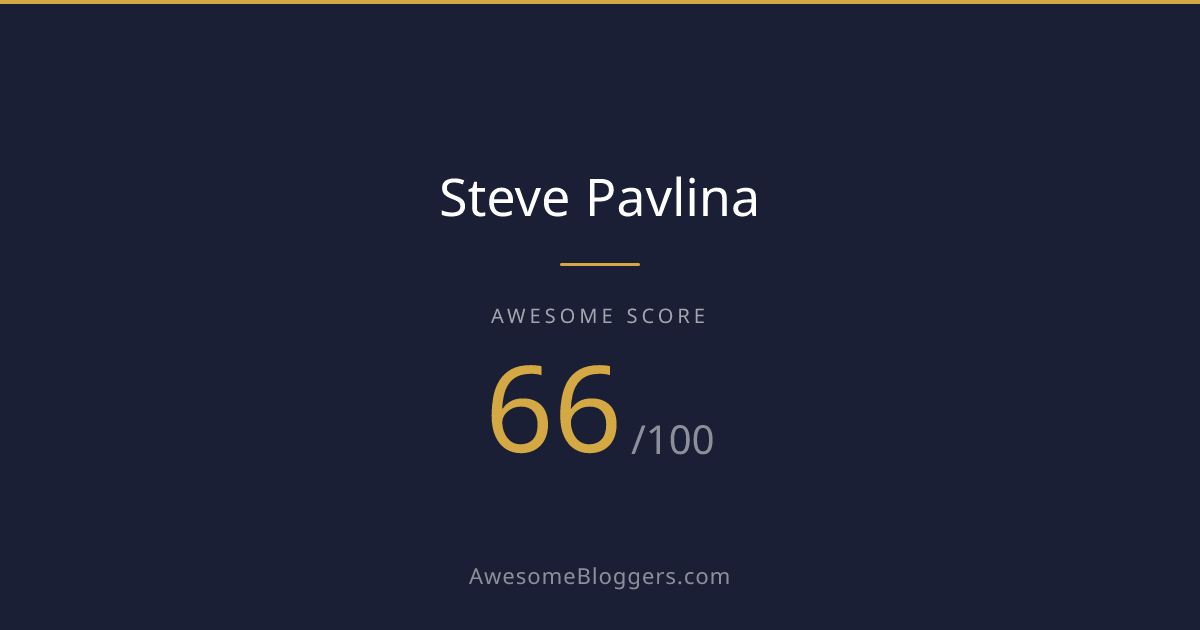 Steve Pavlina

AWESOME SCORE

66 /100

AwesomeBloggers.com